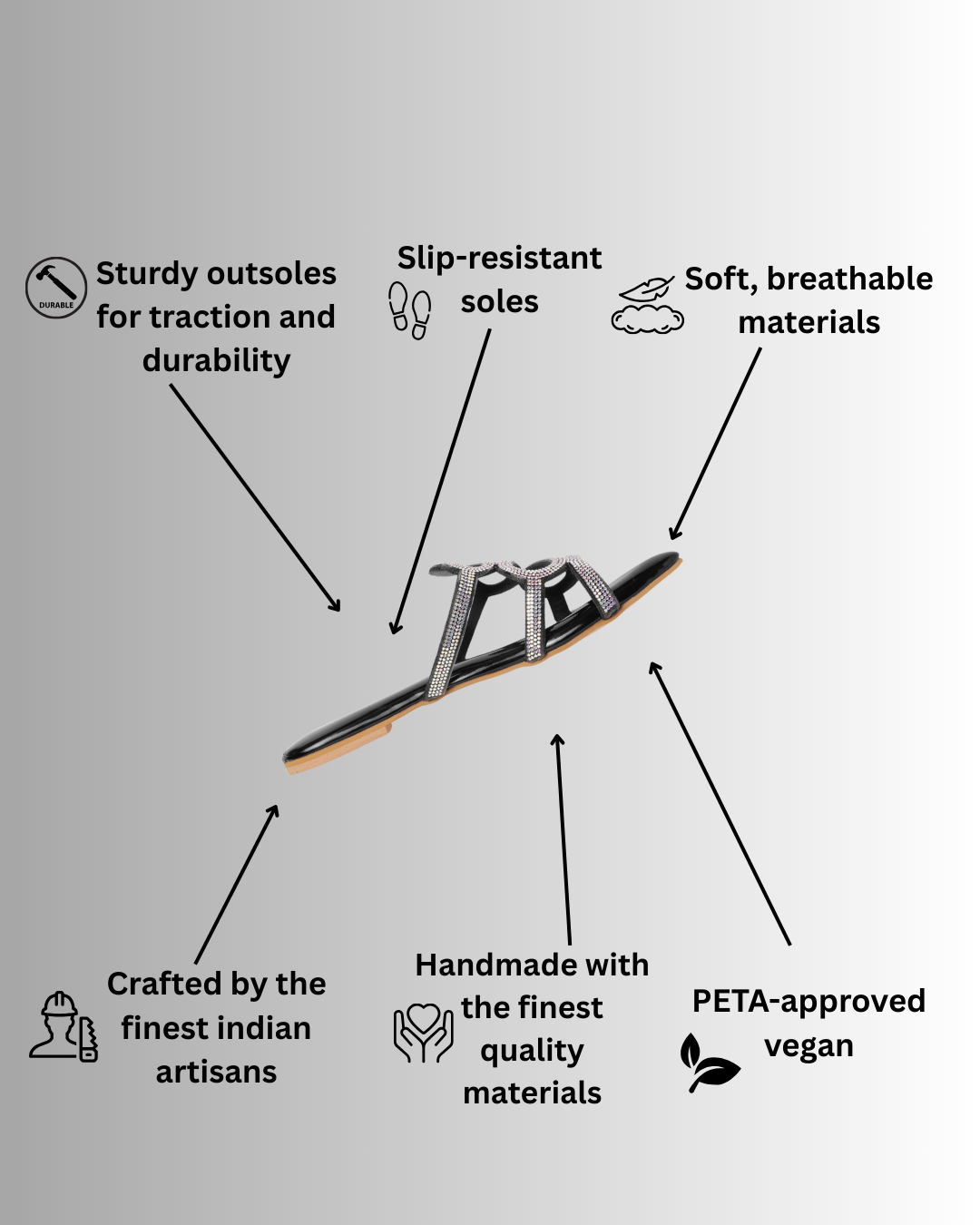 DURABLE

Sturdy outsoles for traction and durability

Slip-resistant soles

Soft, breathable materials

Crafted by the finest indian artisans

Handmade with the finest quality materials

PETA-approved vegan